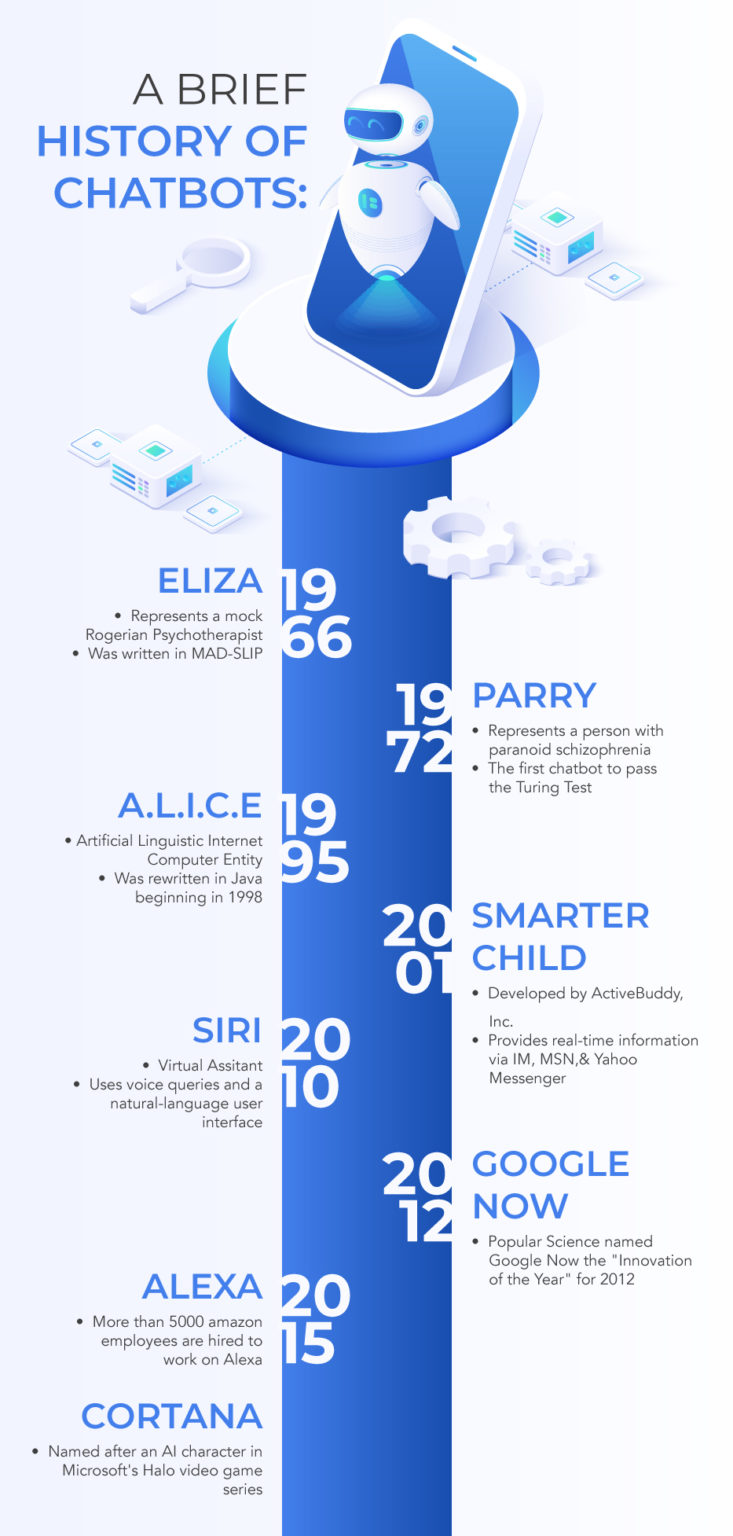 A BRIEF
HISTORY OF CHATBOTS:

ELIZA
1966
• Represents a mock Rogerian Psychotherapist
• Was written in MAD-SLIP

1972
PARRY
• Represents a person with paranoid schizophrenia
• The first chatbot to pass the Turing Test

A.L.I.C.E
1995
• Artificial Linguistic Internet Computer Entity
• Was rewritten in Java beginning in 1998

2001
SMARTER CHILD
• Developed by ActiveBuddy, Inc.
• Provides real-time information via IM, MSN,& Yahoo Messenger

SIRI
2010
• Virtual Assitant
• Uses voice queries and a natural-language user interface

2012
GOOGLE NOW
• Popular Science named Google Now the "Innovation of the Year" for 2012

ALEXA
2015
• More than 5000 amazon employees are hired to work on Alexa

CORTANA
• Named after an AI character in Microsoft's Halo video game series