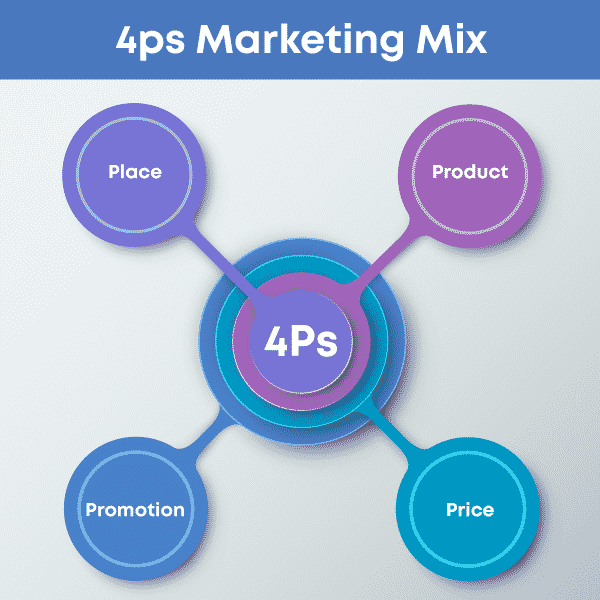 4ps Marketing Mix

Place

Product

4Ps

Promotion

Price