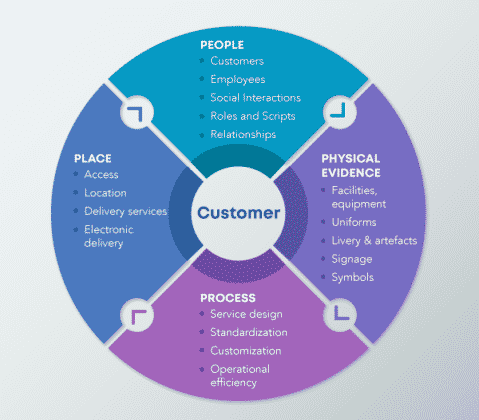 PEOPLE
- Customers
- Employees
- Social Interactions
- Roles and Scripts
- Relationships

PLACE
- Access
- Location
- Delivery services
- Electronic delivery

Customer

PHYSICAL EVIDENCE
- Facilities, equipment
- Uniforms
- Livery & artefacts
- Signage
- Symbols

PROCESS
- Service design
- Standardization
- Customization
- Operational efficiency