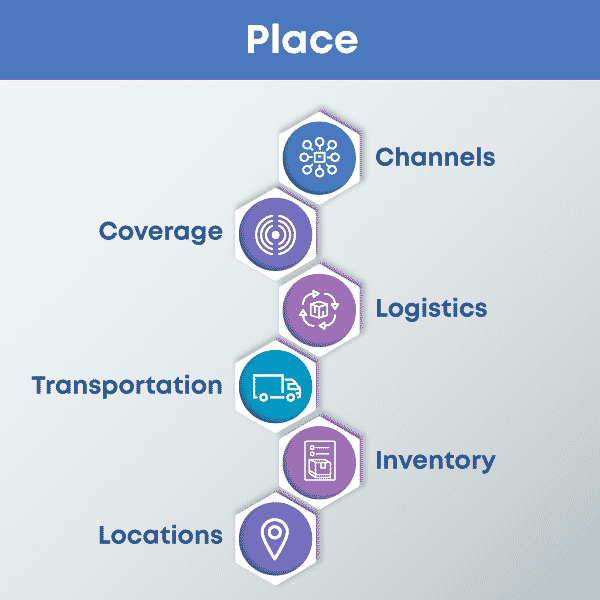 Place

Channels

Coverage

Logistics

Transportation

Inventory

Locations