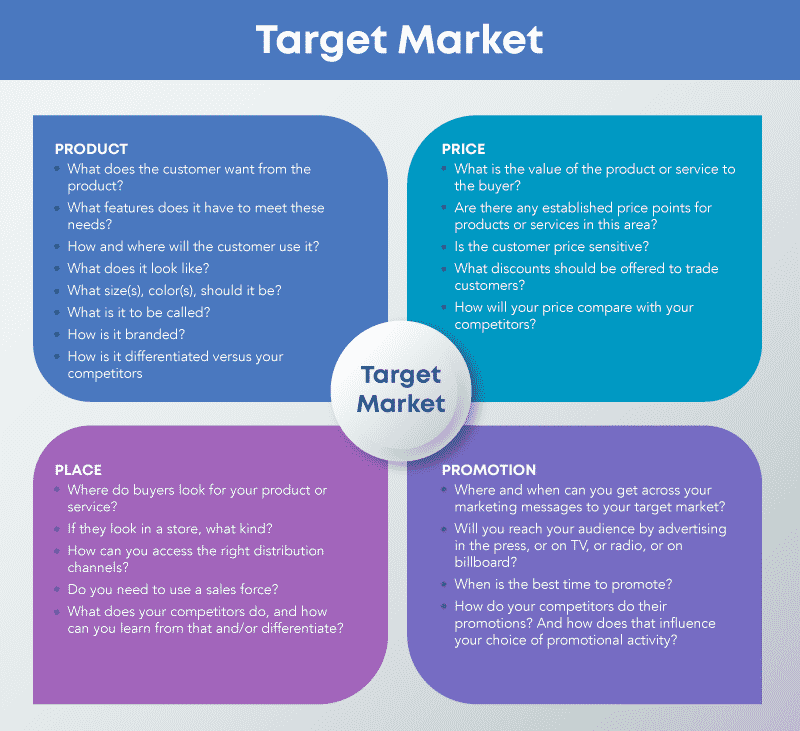 Target Market

PRODUCT
- What does the customer want from the product?
- What features does it have to meet these needs?
- How and where will the customer use it?
- What does it look like?
- What size(s), color(s), should it be?
- What is it to be called?
- How is it branded?
- How is it differentiated versus your competitors

PRICE
- What is the value of the product or service to the buyer?
- Are there any established price points for products or services in this area?
- Is the customer price sensitive?
- What discounts should be offered to trade customers?
- How will your price compare with your competitors?

Target Market

PLACE
- Where do buyers look for your product or service?
- If they look in a store, what kind?
- How can you access the right distribution channels?
- Do you need to use a sales force?
- What does your competitors do, and how can you learn from that and/or differentiate?

PROMOTION
- Where and when can you get across your marketing messages to your target market?
- Will you reach your audience by advertising in the press, or on TV, or radio, or on billboard?
- When is the best time to promote?
- How do your competitors do their promotions? And how does that influence your choice of promotional activity?