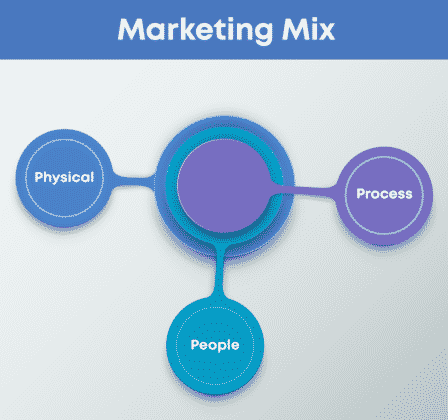 Marketing Mix

Physical

Process

People