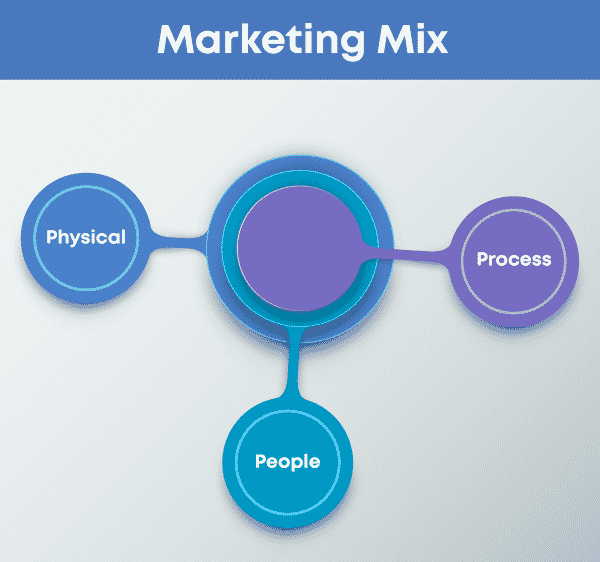 Marketing Mix

Physical

Process

People