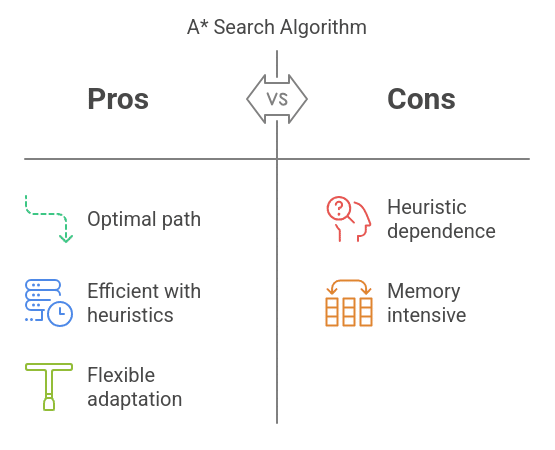 A* Search Algorithm

Pros

VS

Cons

Optimal path

Efficient with heuristics

Flexible adaptation

Heuristic dependence

Memory intensive