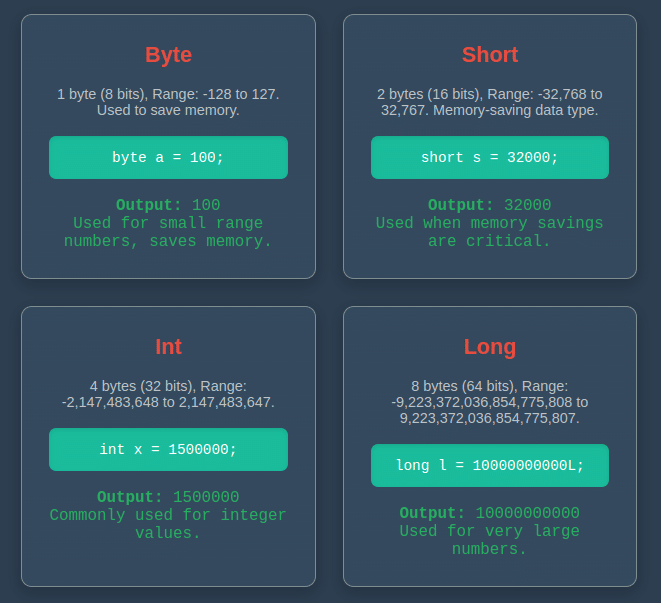 Byte

1 byte (8 bits), Range: -128 to 127. Used to save memory.

byte a = 100;

Output: 100
Used for small range numbers, saves memory.

Short

2 bytes (16 bits), Range: -32,768 to 32,767. Memory-saving data type.

short s = 32000;

Output: 32000
Used when memory savings are critical.

Int

4 bytes (32 bits), Range: -2,147,483,648 to 2,147,483,647.

int x = 1500000;

Output: 1500000
Commonly used for integer values.

Long

8 bytes (64 bits), Range: -9,223,372,036,854,775,808 to 9,223,372,036,854,775,807.

long l = 10000000000L;

Output: 10000000000
Used for very large numbers.